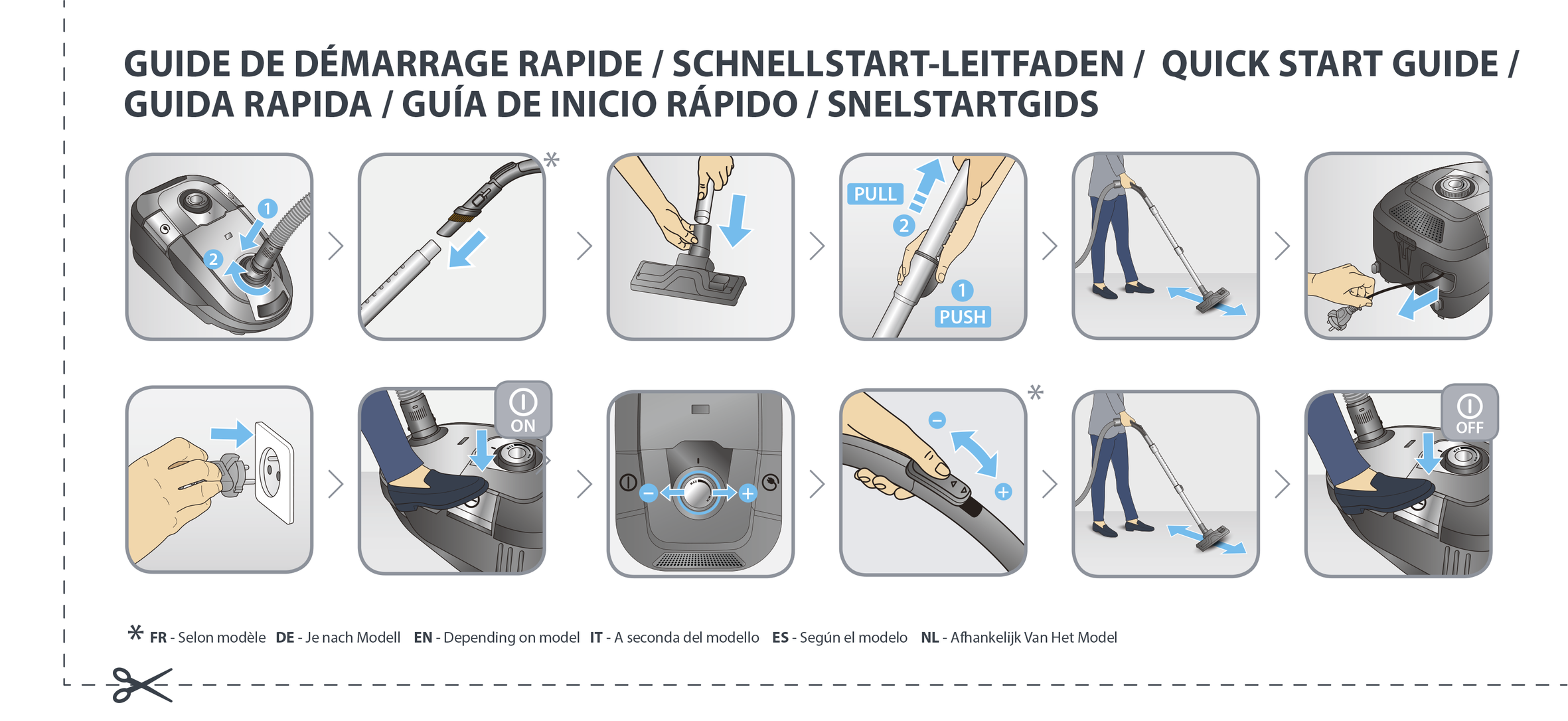 GUIDE DE DÉMARRAGE RAPIDE / SCHNELLSTART-LEITFADEN / QUICK START GUIDE / GUIDA RAPIDA / GUÍA DE INICIO RÁPIDO / SNELSTARTGIDS

1
2

*

PULL
2
1
PUSH

ON

−
+

*
−
+

OFF

* FR - Selon modèle DE - Je nach Modell EN - Depending on model IT - A seconda del modello ES - Según el modelo NL - Afhankelijk Van Het Model